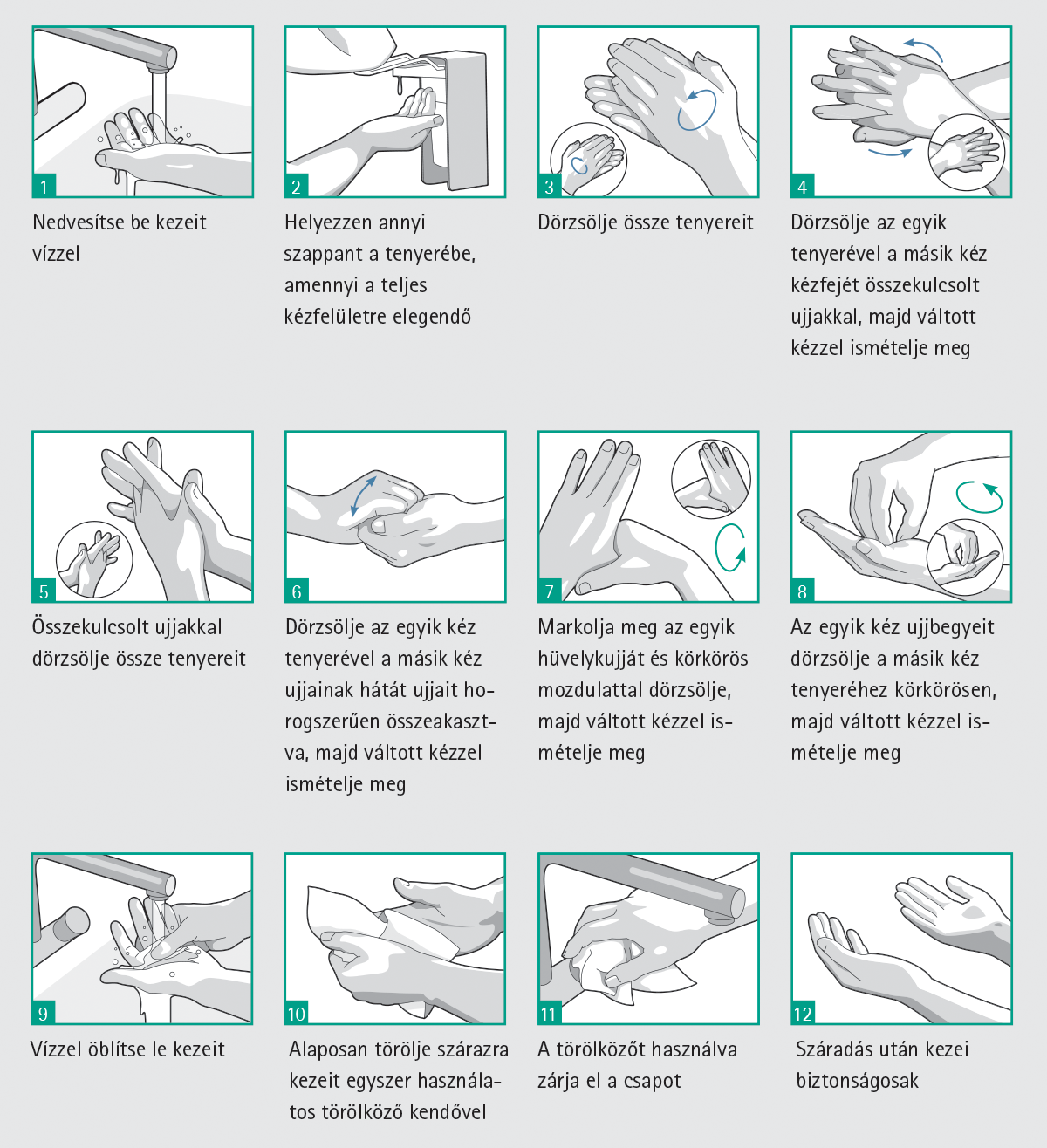 1

Nedvesítse be kezeit vízzel

2

Helyezzen annyi szappant a tenyerébe, amennyi a teljes kézfelületre elegendő

3

Dörzsölje össze tenyereit

4

Dörzsölje az egyik tenyerével a másik kéz kézfejét összekulcsolt ujjakkal, majd váltott kézzel ismételje meg

5

Összekulcsolt ujjakkal dörzsölje össze tenyereit

6

Dörzsölje az egyik kéz tenyerével a másik kéz ujjainak hátát ujjait horogszerűen összeakasztva, majd váltott kézzel ismételje meg

7

Markolja meg az egyik hüvelykujját és körkörös mozdulattal dörzsölje, majd váltott kézzel ismételje meg

8

Az egyik kéz ujjbegyeit dörzsölje a másik kéz tenyeréhez körkörösen, majd váltott kézzel ismételje meg

9

Vízzel öblítse le kezeit

10

Alaposan törölje szárazra kezeit egyszer használatos törölköző kendővel

11

A törölközőt használva zárja el a csapot

12

Száradás után kezei biztonságosak