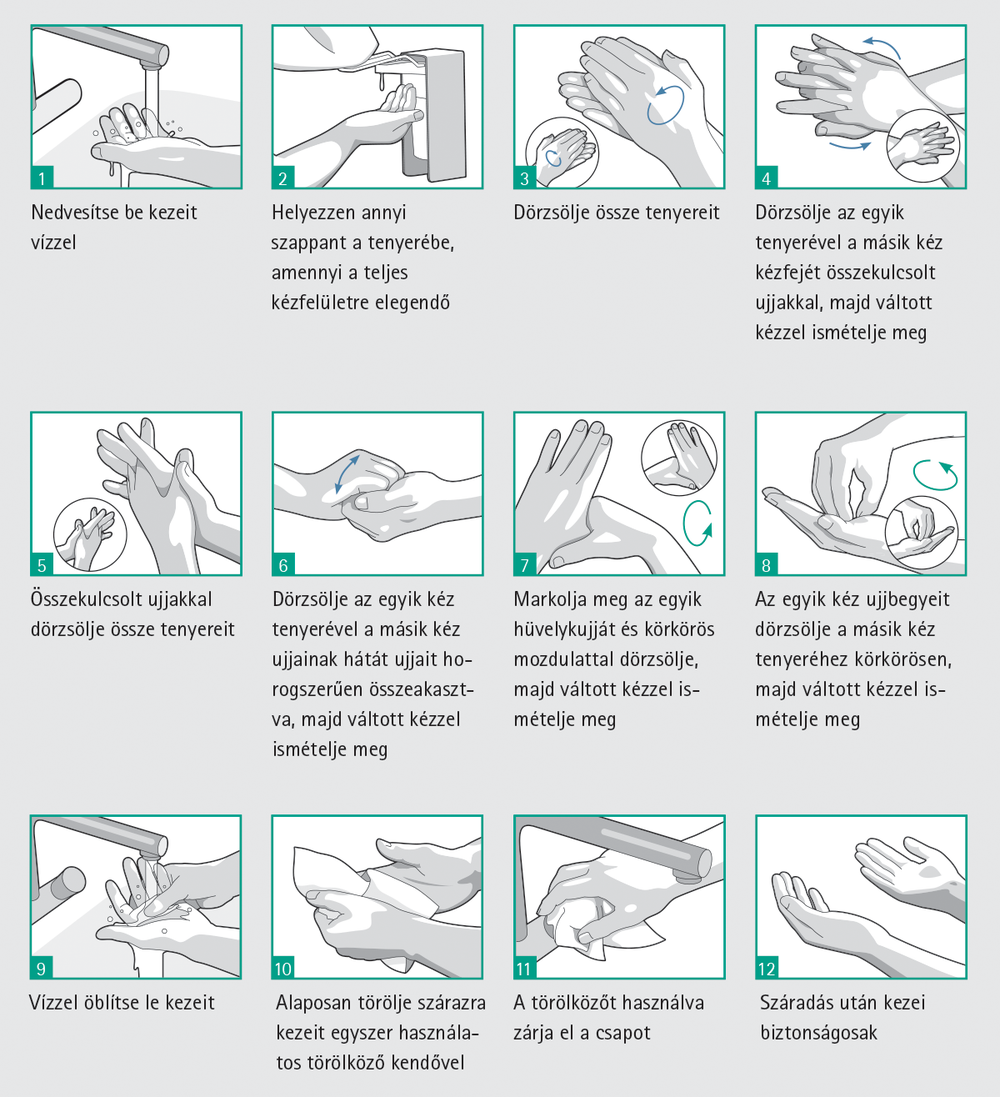 1
Nedvesítse be kezeit vízzel

2
Helyezzen annyi szappant a tenyerébe, amennyi a teljes kézfelületre elegendő

3
Dörzsölje össze tenyereit

4
Dörzsölje az egyik tenyerével a másik kéz kézfejét összekulcsolt ujjakkal, majd váltott kézzel ismételje meg

5
Összekulcsolt ujjakkal dörzsölje össze tenyereit

6
Dörzsölje az egyik kéz tenyerével a másik kéz ujjainak hátát ujjait horogszerűen összeakasztva, majd váltott kézzel ismételje meg

7
Markolja meg az egyik hüvelykujját és körkörös mozdulattal dörzsölje, majd váltott kézzel ismételje meg

8
Az egyik kéz ujjbegyeit dörzsölje a másik kéz tenyeréhez körkörösen, majd váltott kézzel ismételje meg

9
Vízzel öblítse le kezeit

10
Alaposan törölje szárazra kezeit egyszer használatos törölköző kendővel

11
A törölközőt használva zárja el a csapot

12
Száradás után kezei biztonságosak